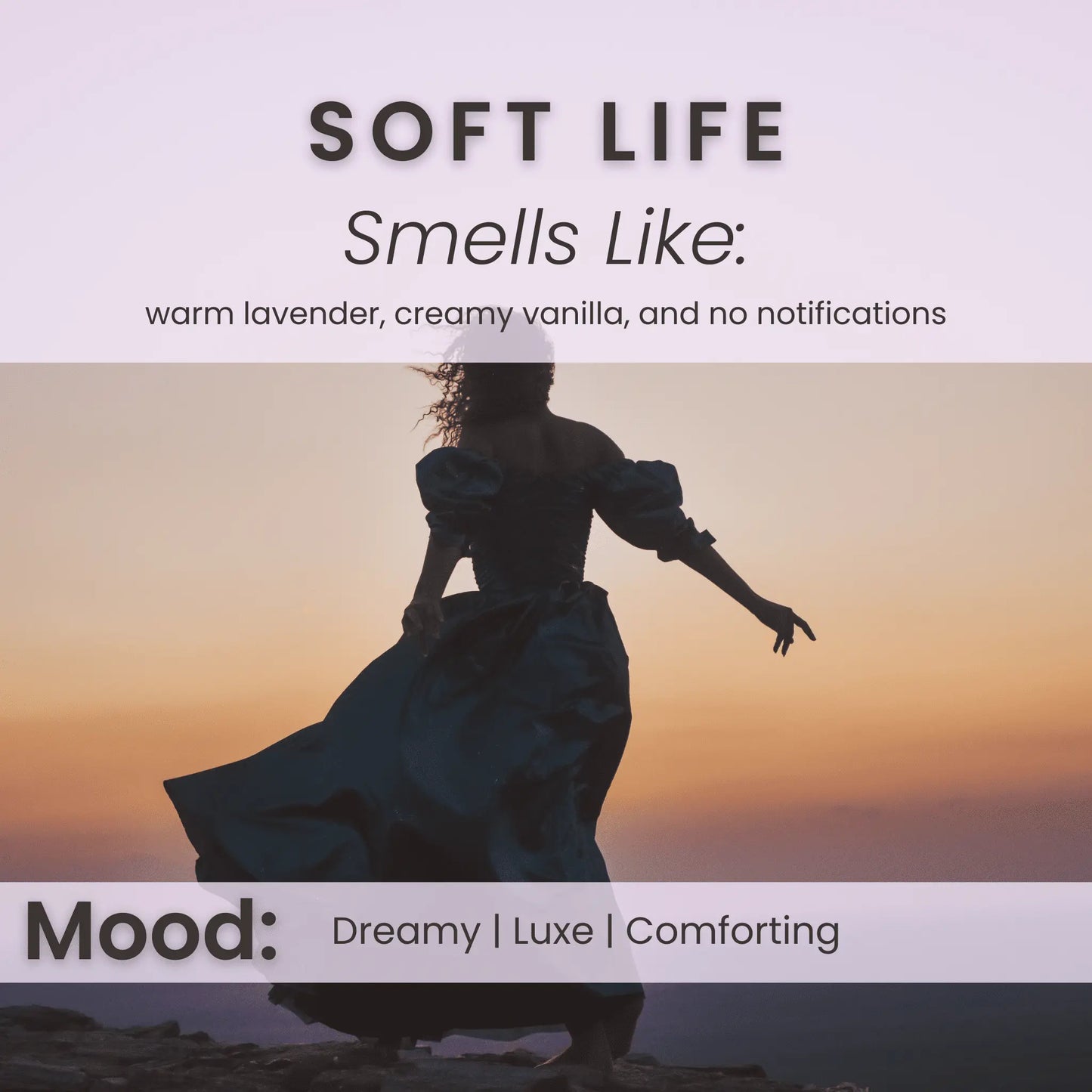 SOFT LIFE

Smells Like:

warm lavender, creamy vanilla, and no notifications

Mood: Dreamy | Luxe | Comforting